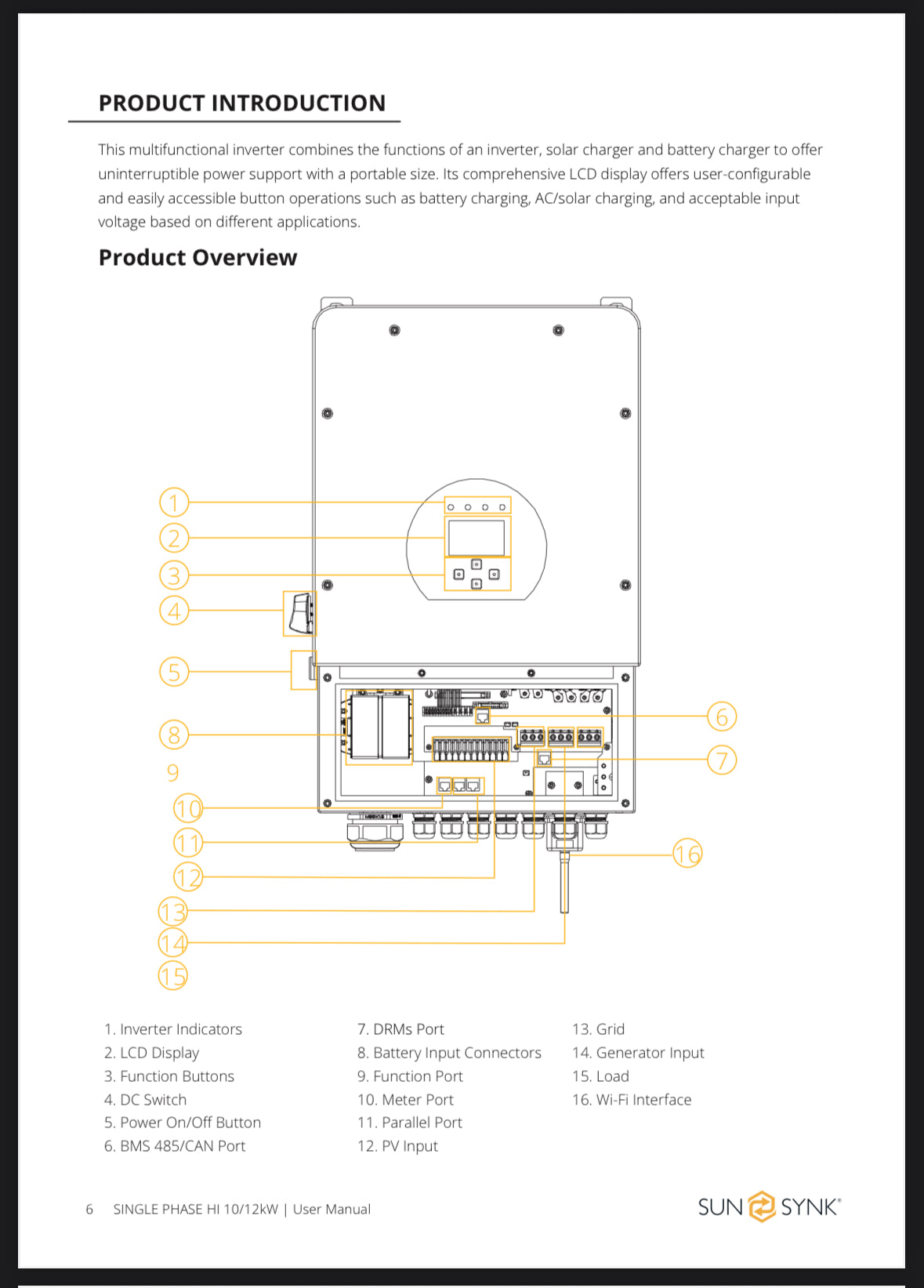 PRODUCT INTRODUCTION

This multifunctional inverter combines the functions of an inverter, solar charger and battery charger to offer uninterruptible power support with a portable size. Its comprehensive LCD display offers user-configurable and easily accessible button operations such as battery charging, AC/solar charging, and acceptable input voltage based on different applications.

Product Overview

1
2
3
4
5
8
9
10
11
12
13
14
15
6
7
16

1. Inverter Indicators
2. LCD Display
3. Function Buttons
4. DC Switch
5. Power On/Off Button
6. BMS 485/CAN Port

7. DRMs Port
8. Battery Input Connectors
9. Function Port
10. Meter Port
11. Parallel Port
12. PV Input

13. Grid
14. Generator Input
15. Load
16. Wi-Fi Interface

6 SINGLE PHASE HI 10/12kW | User Manual

SUN SYNK®